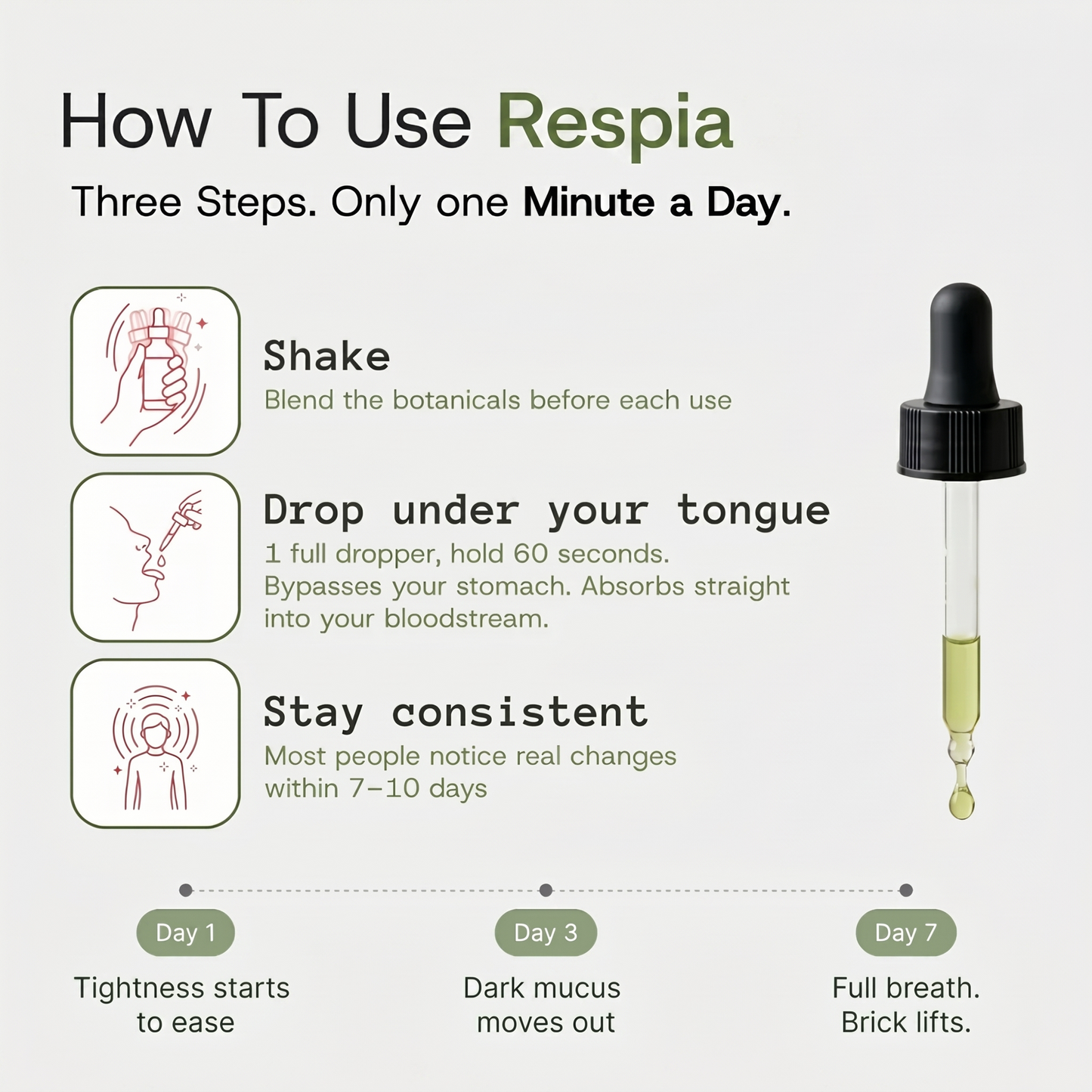 How To Use Respia

Three Steps. Only one Minute a Day.

Shake

Blend the botanicals before each use

Drop under your tongue

1 full dropper, hold 60 seconds. Bypasses your stomach. Absorbs straight into your bloodstream.

Stay consistent

Most people notice real changes within 7–10 days

Day 1

Tightness starts to ease

Day 3

Dark mucus moves out

Day 7

Full breath. Brick lifts.